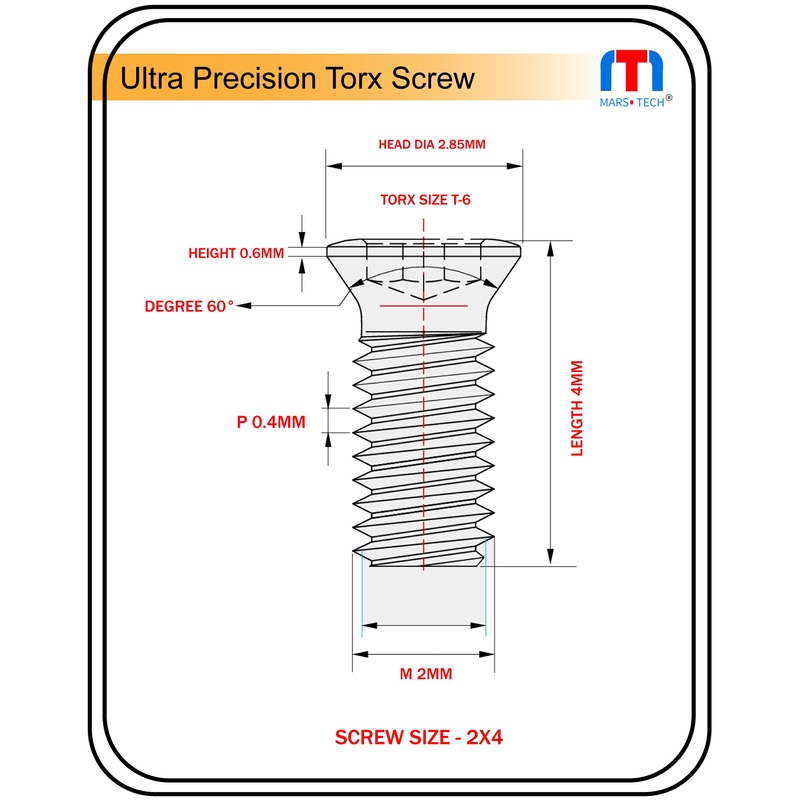 Ultra Precision Torx Screw

MARS TECH®

HEAD DIA 2.85MM

TORX SIZE T-6

HEIGHT 0.6MM

DEGREE 60°

P 0.4MM

LENGTH 4MM

M 2MM

SCREW SIZE - 2X4